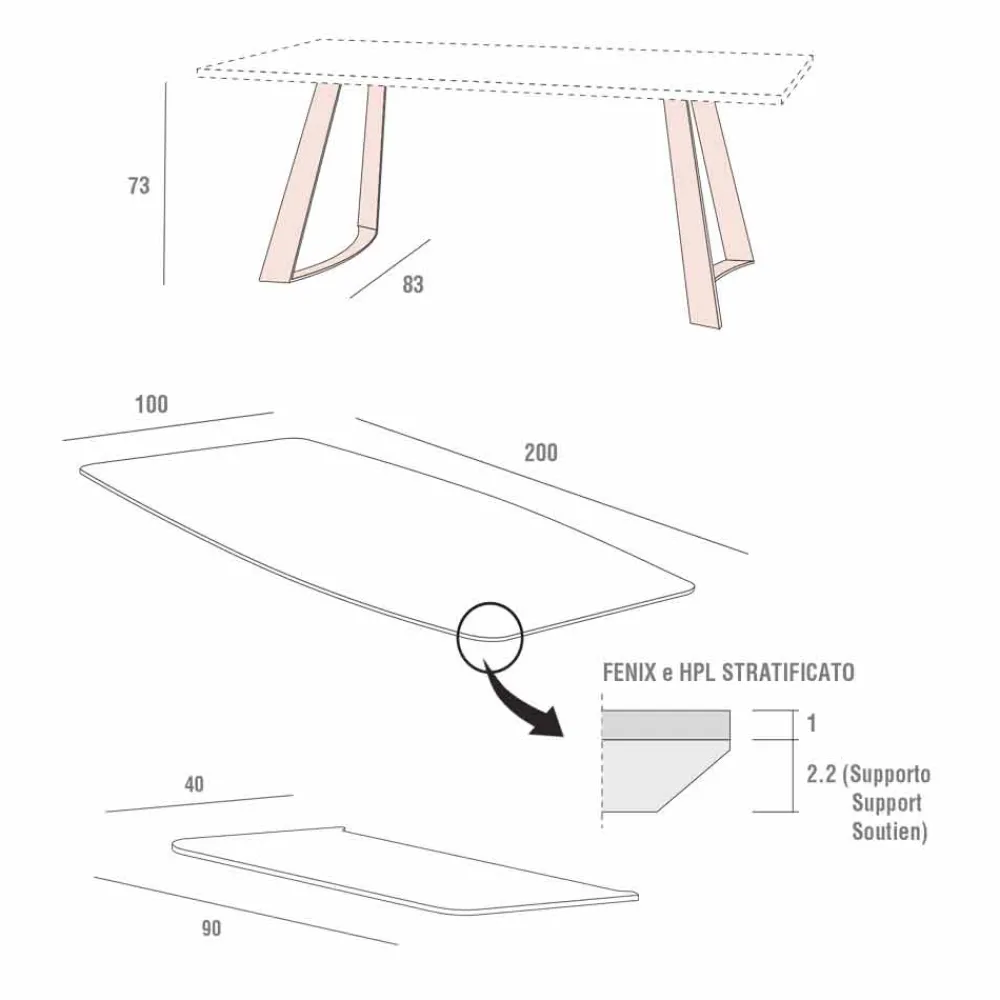 73

83

100

200

FENIX e HPL STRATIFICATO

1

2.2 (Supporto
Support
Soutien)

40

90