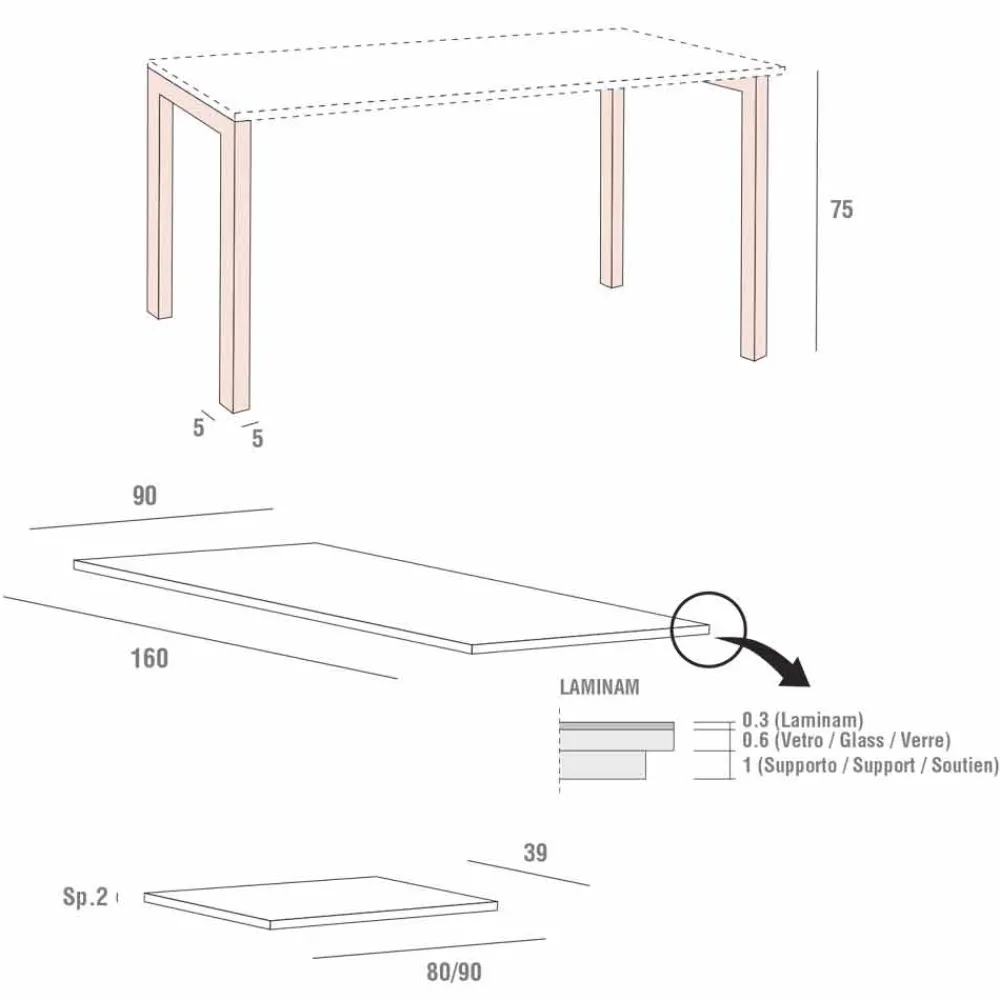 75

5

5

90

160

LAMINAM

0.3 (Laminam)
0.6 (Vetro / Glass / Verre)
1 (Supporto / Support / Soutien)

39

Sp.2

80/90