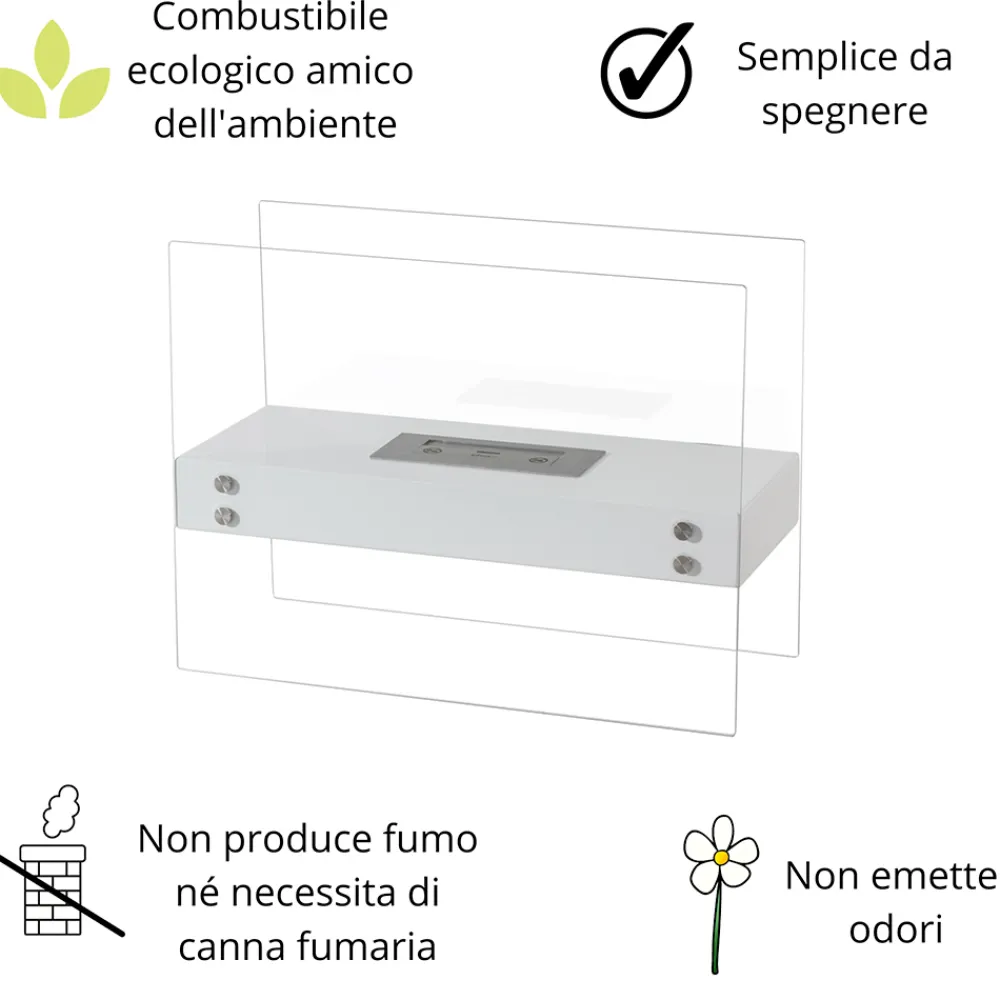 Combustibile ecologico amico dell'ambiente

Semplice da spegnere

Non produce fumo né necessita di canna fumaria

Non emette odori