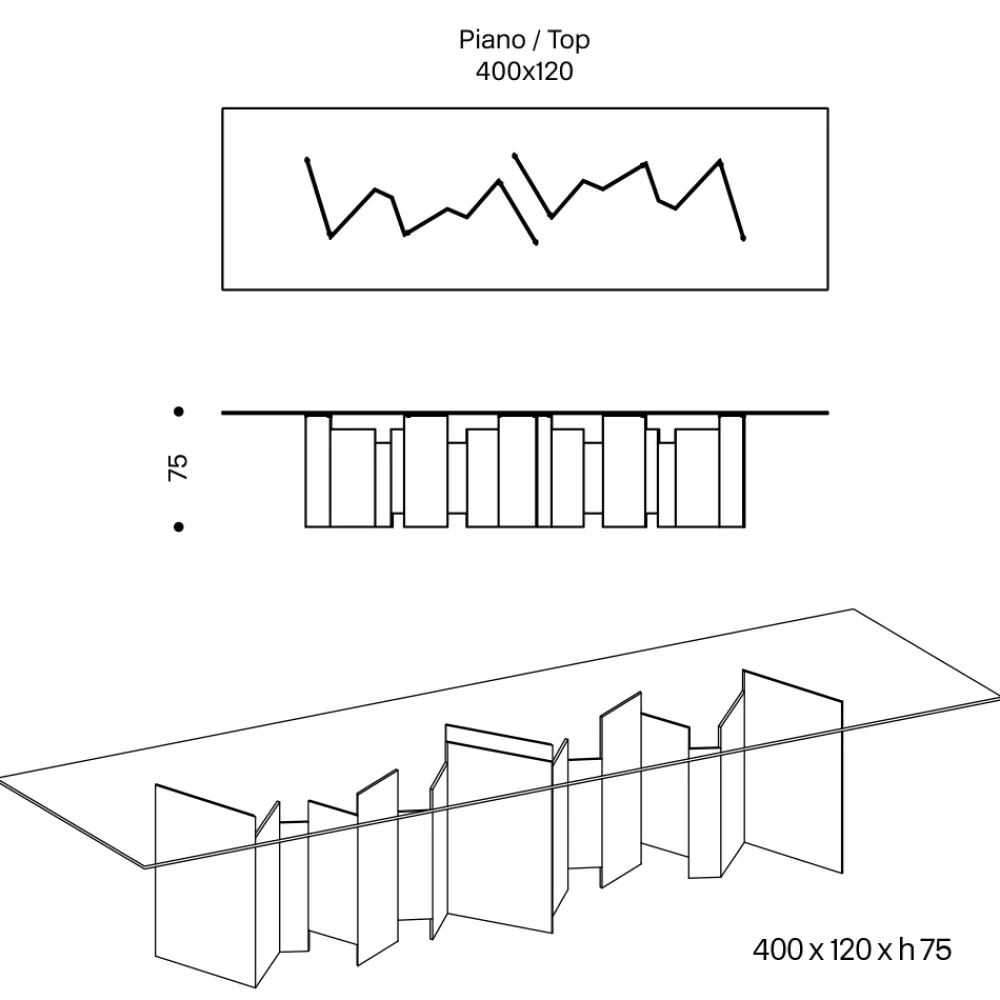 Piano / Top
400x120

75

400 x 120 x h 75