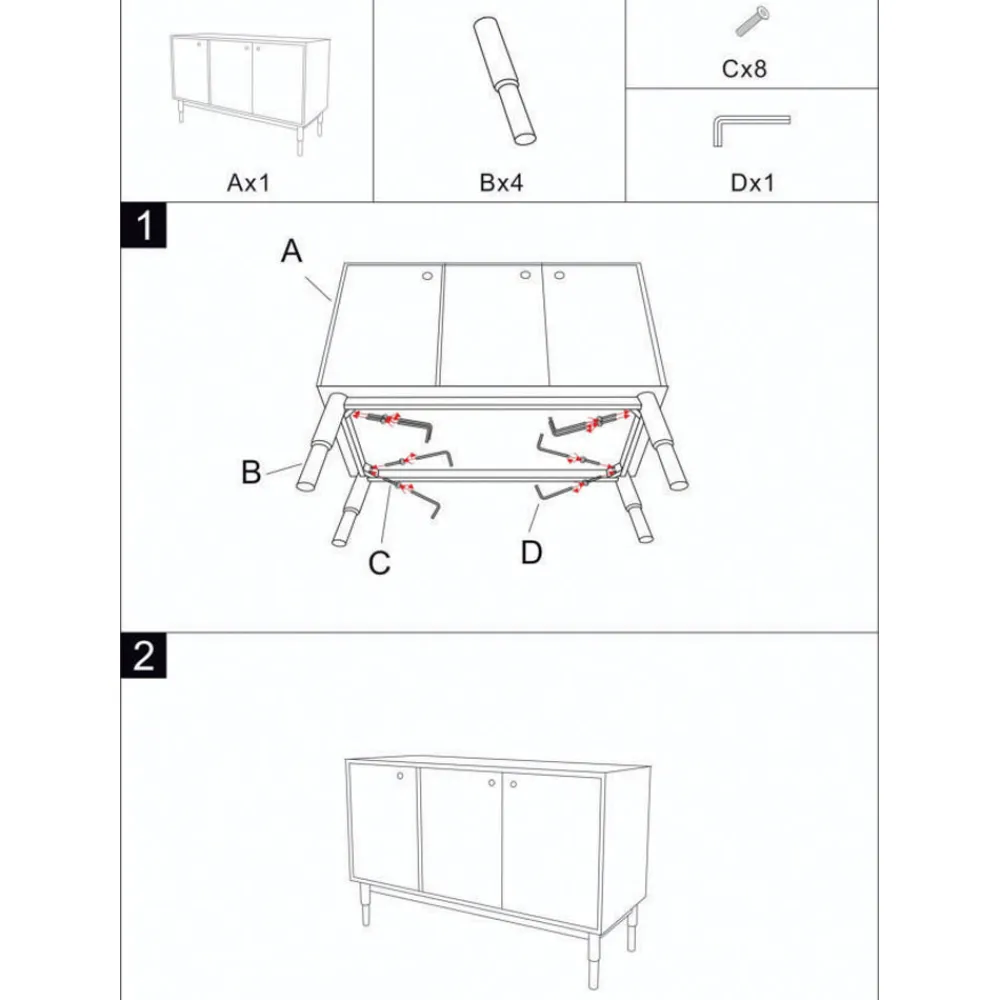 Ax1

Bx4

Cx8

Dx1

1

A

B

C

D

2