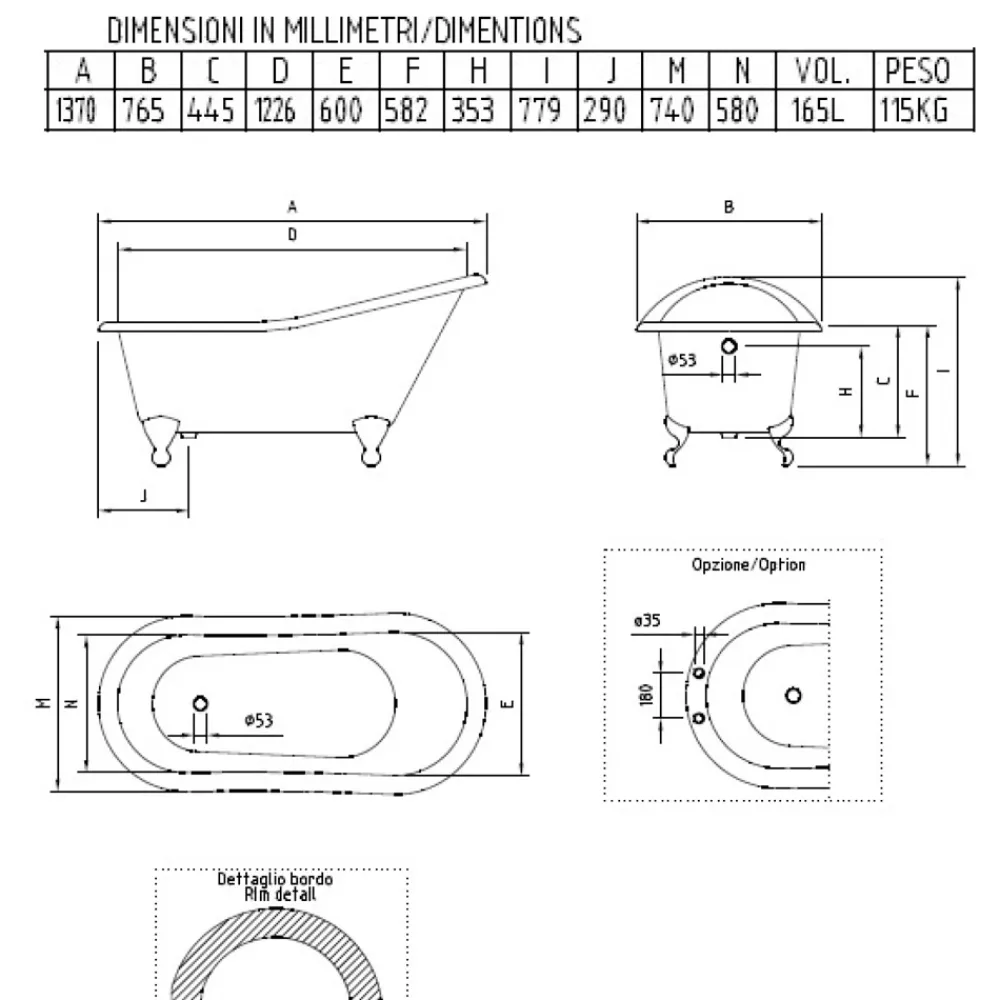 DIMENSIONI IN MILLIMETRI/DIMENTIONS

| A | B | C | D | E | F | H | I | J | M | N | VOL. | PESO |
|---|---|---|---|---|---|---|---|---|---|---|---|---|
| 1370 | 765 | 445 | 1226 | 600 | 582 | 353 | 779 | 290 | 740 | 580 | 165L | 115KG |

A
D
J

B
ø53
H
C
F
I

M
N
ø53
E

Opzione/Option
ø35
180

Dettaglio bordo
Rim detail