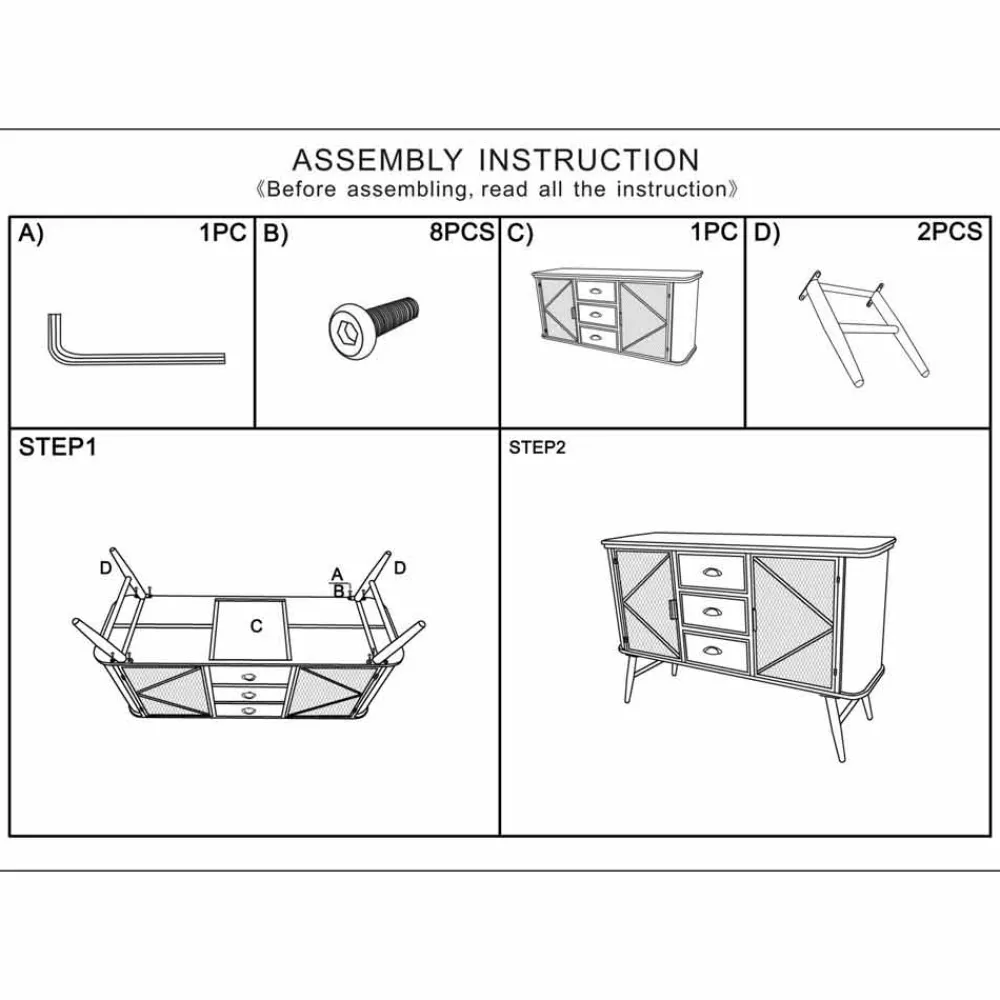 ASSEMBLY INSTRUCTION
《Before assembling, read all the instruction》

A) 1PC
B) 8PCS
C) 1PC
D) 2PCS

STEP1

D
A
B
D
C

STEP2